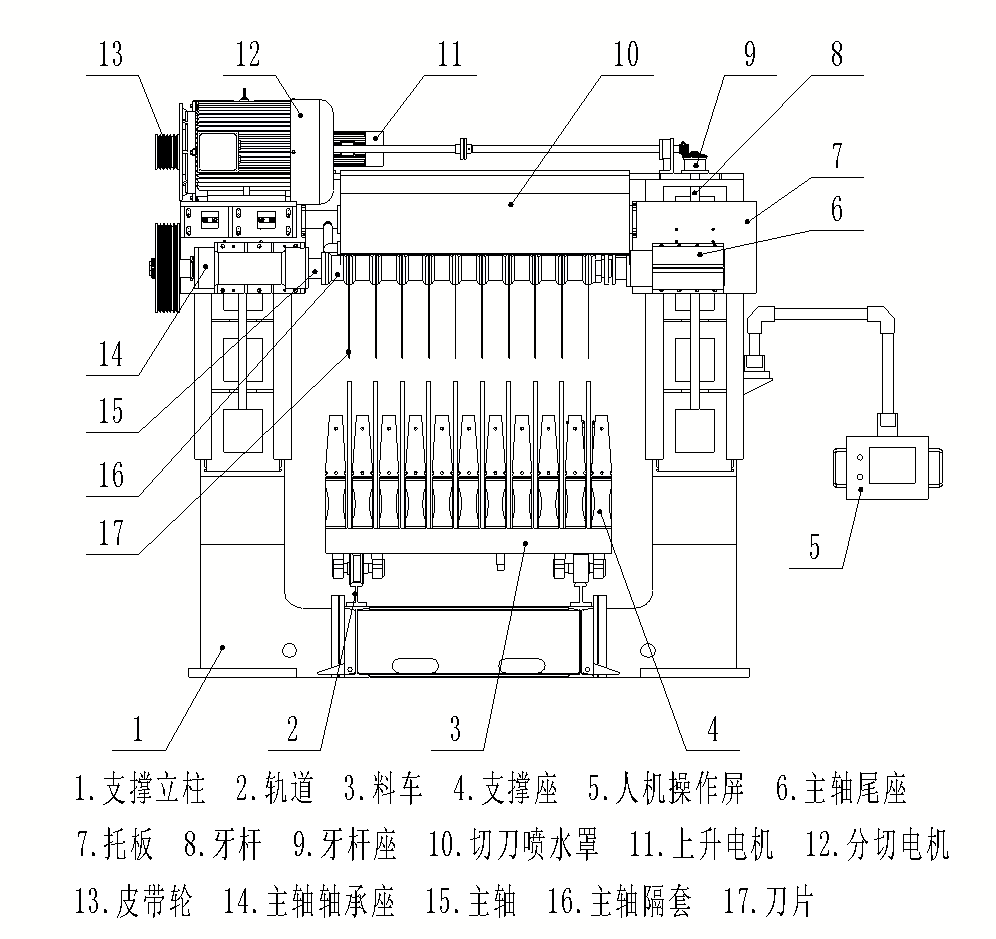 13 12 11 10 9 8 7 6

14

15

16

17

5

1 2 3 4

1.支撑立柱 2.轨道 3.料车 4.支撑座 5.人机操作屏 6.主轴尾座

7.托板 8.牙杆 9.牙杆座 10.切刀喷水罩 11.上升电机 12.分切电机

13.皮带轮 14.主轴轴承座 15.主轴 16.主轴隔套 17.刀片